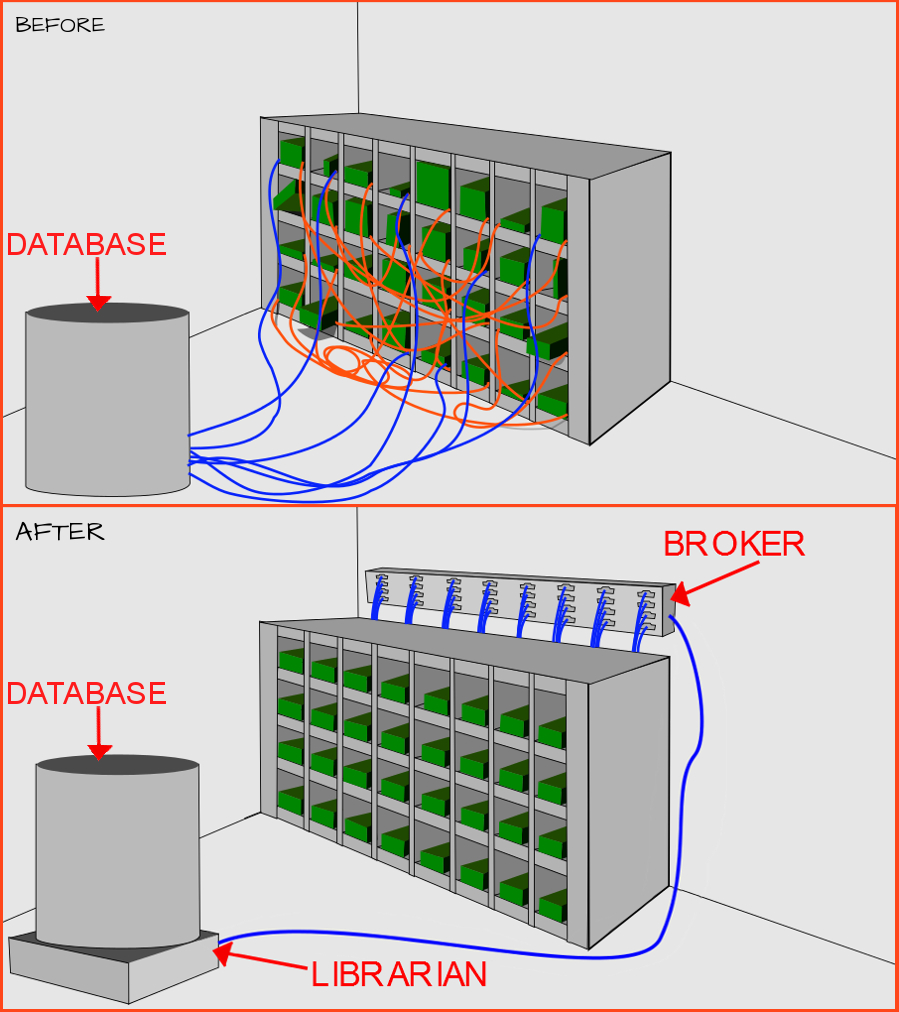 BEFORE

DATABASE

AFTER

BROKER

DATABASE

LIBRARIAN